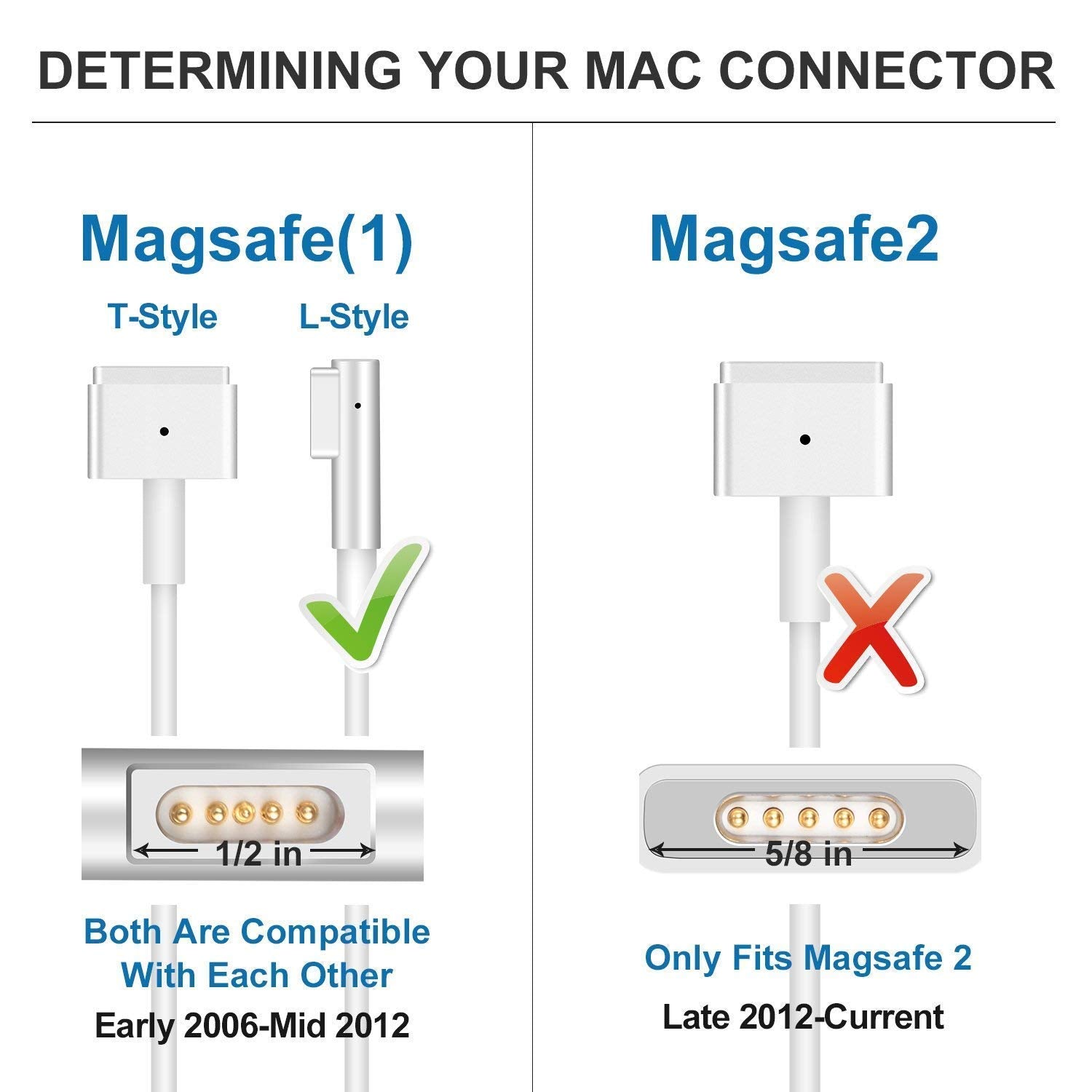 DETERMINING YOUR MAC CONNECTOR

Magsafe(1)

T-Style L-Style

1/2 in

Both Are Compatible With Each Other

Early 2006-Mid 2012

Magsafe2

5/8 in

Only Fits Magsafe 2

Late 2012-Current